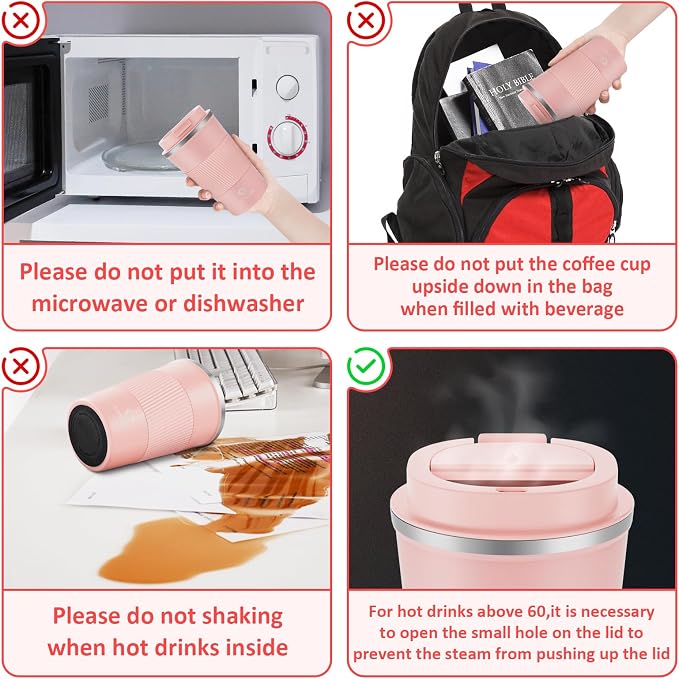 Please do not put it into the microwave or dishwasher

HOLY BIBLE

Please do not put the coffee cup upside down in the bag when filled with beverage

Please do not shaking when hot drinks inside

For hot drinks above 60,it is necessary to open the small hole on the lid to prevent the steam from pushing up the lid